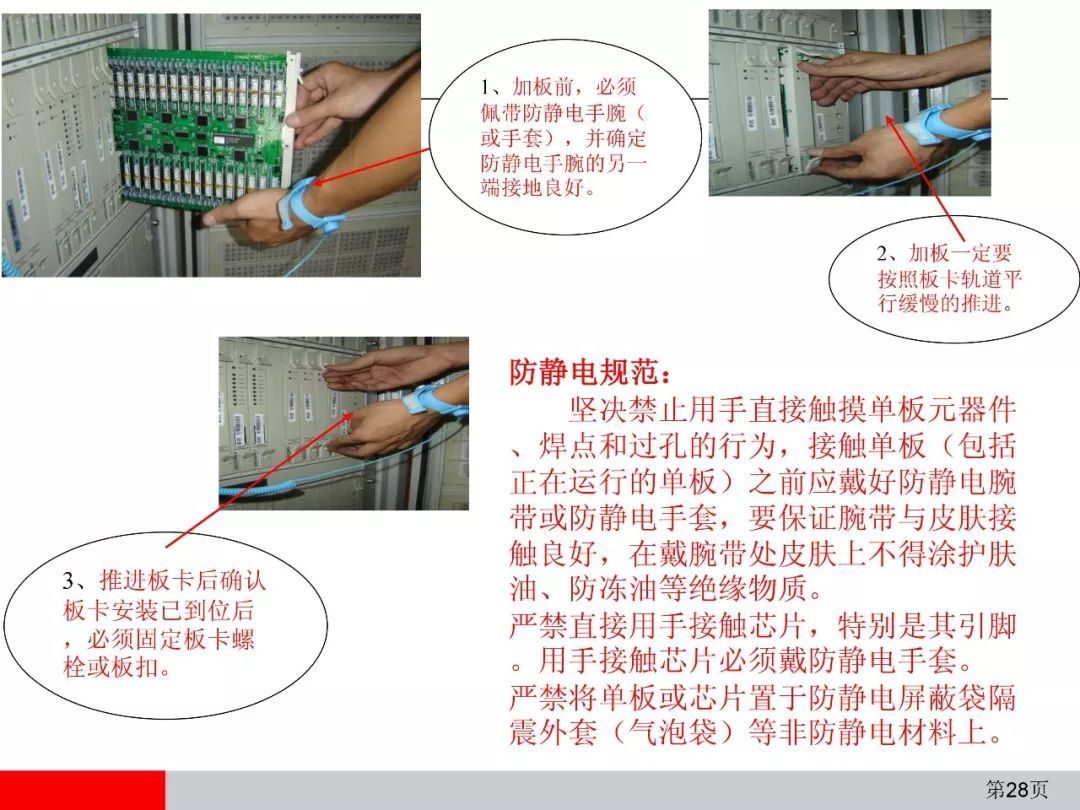 1、加板前，必须佩带防静电手腕（或手套），并确定防静电手腕的另一端接地良好。

2、加板一定要按照板卡轨道平行缓慢的推进。

3、推进板卡后确认板卡安装已到位后，必须固定板卡螺栓或板扣。

防静电规范：

坚决禁止用手直接触摸单板元器件、焊点和过孔的行为，接触单板（包括正在运行的单板）之前应戴好防静电腕带或防静电手套，要保证腕带与皮肤接触良好，在戴腕带处皮肤上不得涂护肤油、防冻油等绝缘物质。

严禁直接用手接触芯片，特别是其引脚。用手接触芯片必须戴防静电手套。

严禁将单板或芯片置于防静电屏蔽袋隔震外套（气泡袋）等非防静电材料上。

第28页